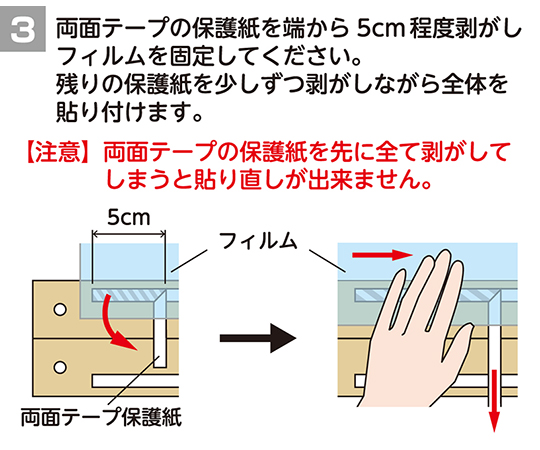 3 両面テープの保護紙を端から 5cm 程度剥がしフィルムを固定してください。
残りの保護紙を少しずつ剥がしながら全体を貼り付けます。

【注意】両面テープの保護紙を先に全て剥がしてしまうと貼り直しが出来ません。

5cm

フィルム

両面テープ保護紙