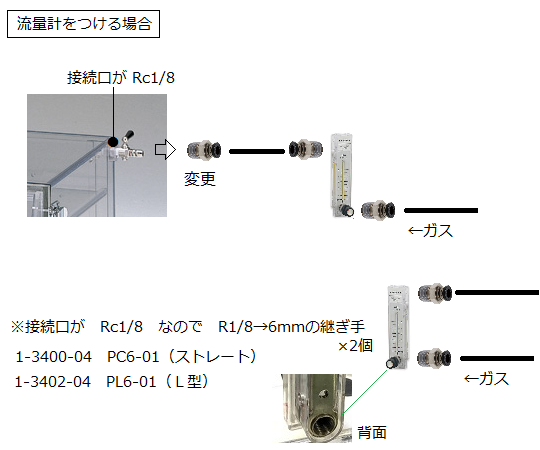 流量計をつける場合

接続口が Rc1/8

変更

←ガス

※接続口が　Rc1/8　なので　R1/8→6mmの継ぎ手 ×2個

1-3400-04　PC6-01（ストレート）

1-3402-04　PL6-01（Ｌ型）

←ガス

背面