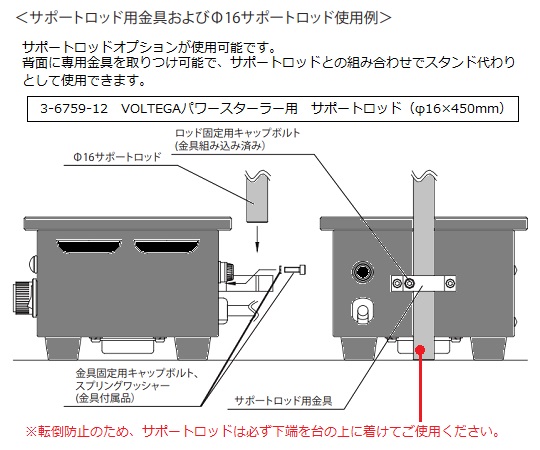 ＜サポートロッド用金具およびΦ16サポートロッド使用例＞

サポートロッドオプションが使用可能です。
背面に専用金具を取りつけ可能で、サポートロッドとの組み合わせでスタンド代わりとして使用できます。

3-6759-12　VOLTEGAパワースターラー用　サポートロッド（φ16×450mm）

ロッド固定用キャップボルト
(金具組み込み済み)

Φ16サポートロッド

金具固定用キャップボルト、
スプリングワッシャー
(金具付属品)

サポートロッド用金具

※転倒防止のため、サポートロッドは必ず下端を台の上に着けてご使用ください。