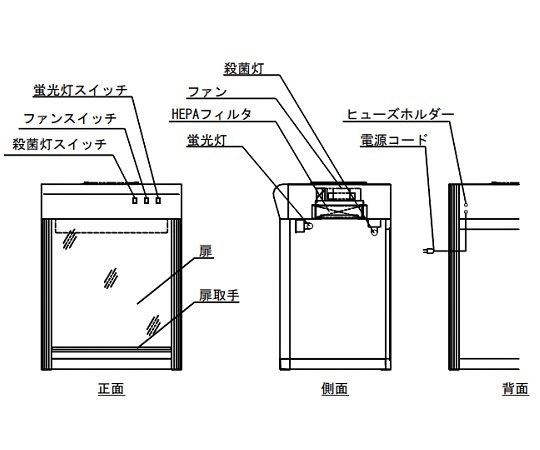 蛍光灯スイッチ
ファンスイッチ
殺菌灯スイッチ
扉
扉取手
正面

殺菌灯
ファン
HEPAフィルタ
蛍光灯
側面

ヒューズホルダー
電源コード
背面